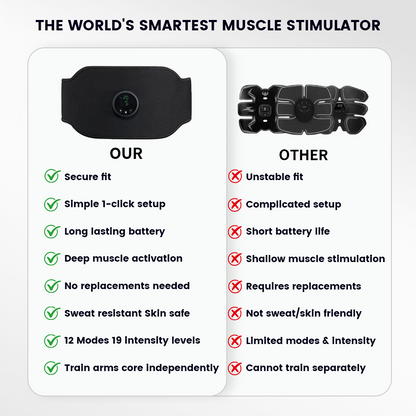 THE WORLD'S SMARTEST MUSCLE STIMULATOR

OUR

Secure fit

Simple 1-click setup

Long lasting battery

Deep muscle activation

No replacements needed

Sweat resistant Skin safe

12 Modes 19 intensity levels

Train arms core independently

OTHER

Unstable fit

Complicated setup

Short battery life

Shallow muscle stimulation

Requires replacements

Not sweat/skin friendly

Limited modes & intensity

Cannot train separately